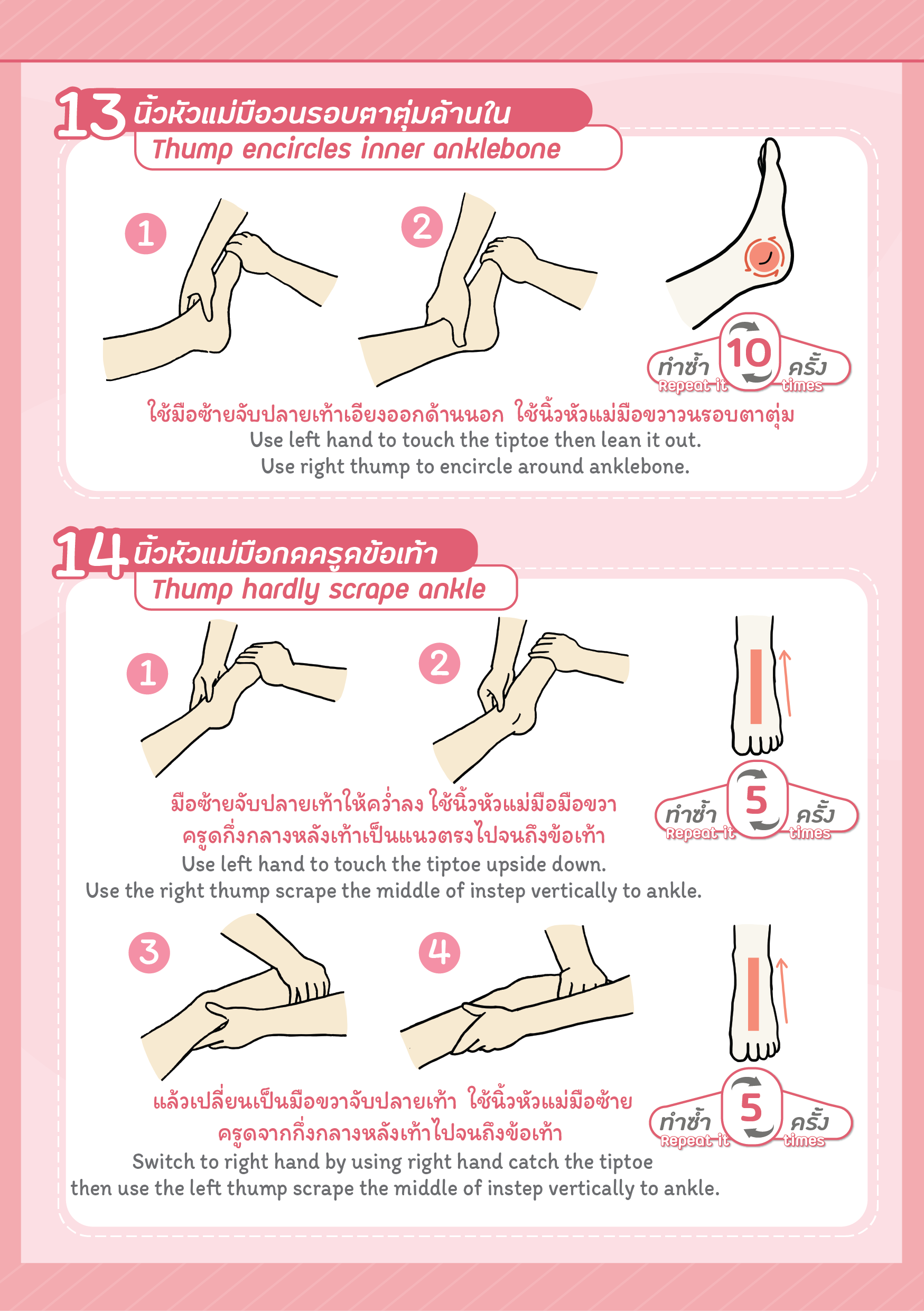 13 นิ้วหัวแม่มือวนรอบตาตุ่มด้านใน
Thump encircles inner anklebone

1

2

ทำซ้ำ Repeat it 10 ครั้ง times

ใช้มือซ้ายจับปลายเท้าเอียงออกด้านนอก ใช้นิ้วหัวแม่มือขวาวนรอบตาตุ่ม
Use left hand to touch the tiptoe then lean it out.
Use right thump to encircle around anklebone.

14 นิ้วหัวแม่มือกดครูดข้อเท้า
Thump hardly scrape ankle

1

2

ทำซ้ำ Repeat it 5 ครั้ง times

มือซ้ายจับปลายเท้าให้คว่ำลง ใช้นิ้วหัวแม่มือมือขวา
ครูดกึ่งกลางหลังเท้าเป็นแนวตรงไปจนถึงข้อเท้า
Use left hand to touch the tiptoe upside down.
Use the right thump scrape the middle of instep vertically to ankle.

3

4

ทำซ้ำ Repeat it 5 ครั้ง times

แล้วเปลี่ยนเป็นมือขวาจับปลายเท้า ใช้นิ้วหัวแม่มือซ้าย
ครูดจากกึ่งกลางหลังเท้าไปจนถึงข้อเท้า
Switch to right hand by using right hand catch the tiptoe
then use the left thump scrape the middle of instep vertically to ankle.