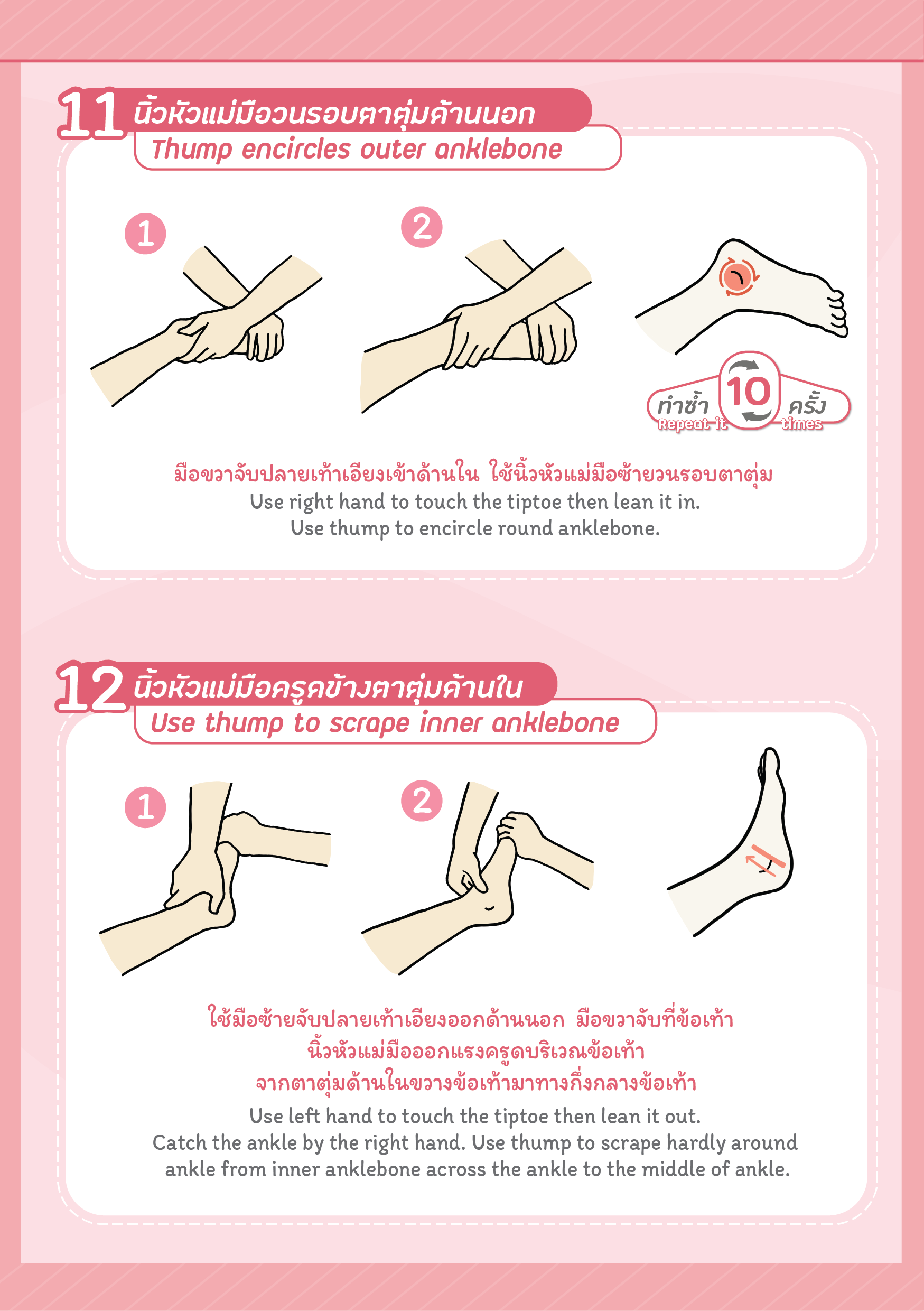 11 นิ้วหัวแม่มือวนรอบตาตุ่มด้านนอก
Thump encircles outer anklebone

1

2

ทำซ้ำ
Repeat it
10
ครั้ง
times

มือขวาจับปลายเท้าเอียงเข้าด้านใน ใช้นิ้วหัวแม่มือซ้ายวนรอบตาตุ่ม
Use right hand to touch the tiptoe then lean it in.
Use thump to encircle round anklebone.

12 นิ้วหัวแม่มือครูดข้างตาตุ่มด้านใน
Use thump to scrape inner anklebone

1

2

ใช้มือซ้ายจับปลายเท้าเอียงออกด้านนอก มือขวาจับที่ข้อเท้า
นิ้วหัวแม่มือออกแรงครูดบริเวณข้อเท้า
จากตาตุ่มด้านในขวางข้อเท้ามาทางกึ่งกลางข้อเท้า
Use left hand to touch the tiptoe then lean it out.
Catch the ankle by the right hand. Use thump to scrape hardly around ankle from inner anklebone across the ankle to the middle of ankle.