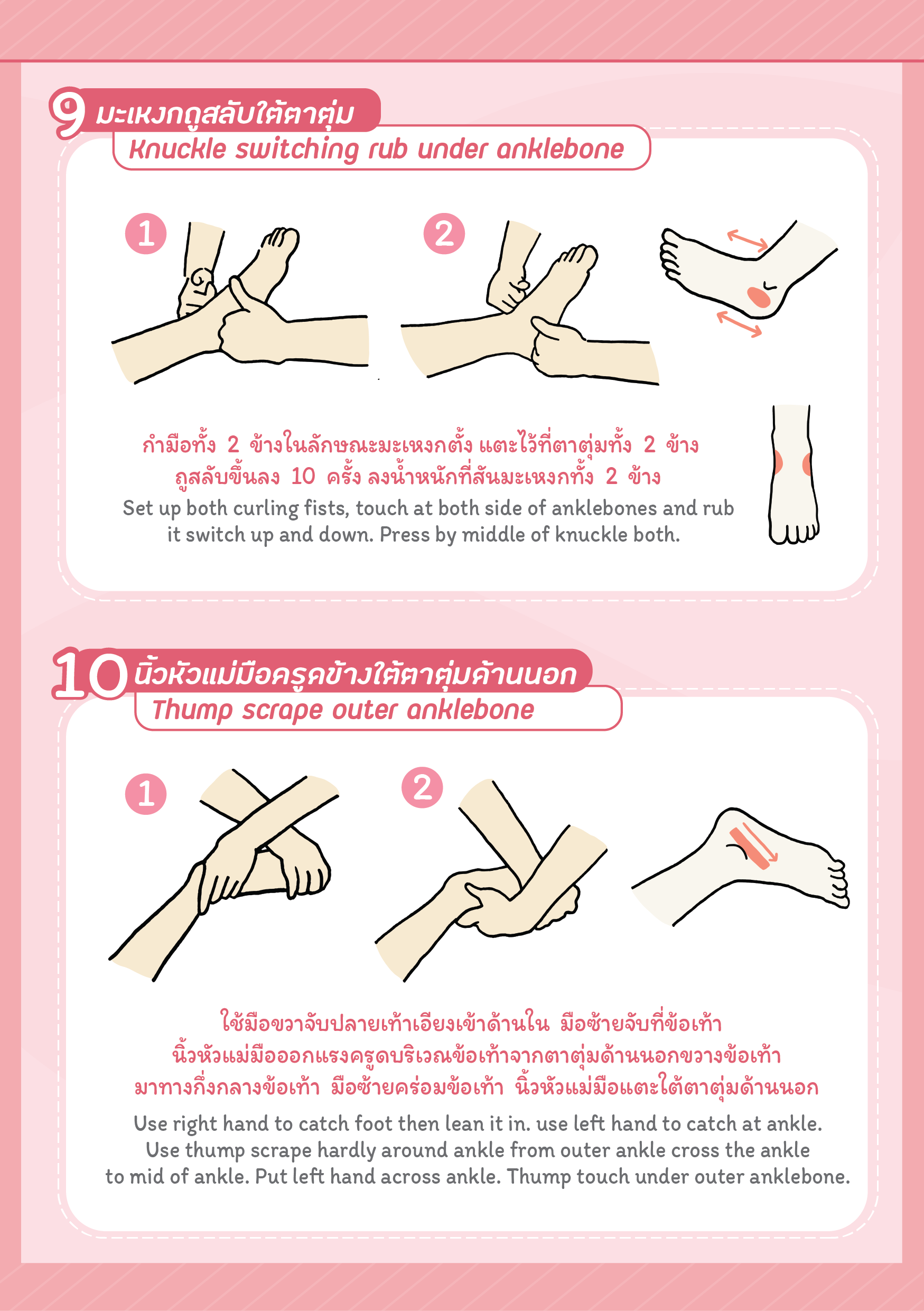 9 มะเหงกถูสลับใต้ตาตุ่ม
Knuckle switching rub under anklebone

1

2

กำมือทั้ง 2 ข้างในลักษณะมะเหงกตั้ง แตะไว้ที่ตาตุ่มทั้ง 2 ข้าง ถูสลับขึ้นลง 10 ครั้ง ลงน้ำหนักที่สันมะเหงกทั้ง 2 ข้าง
Set up both curling fists, touch at both side of anklebones and rub it switch up and down. Press by middle of knuckle both.

10 นิ้วหัวแม่มือครูดข้างใต้ตาตุ่มด้านนอก
Thump scrape outer anklebone

1

2

ใช้มือขวาจับปลายเท้าเอียงเข้าด้านใน มือซ้ายจับที่ข้อเท้า นิ้วหัวแม่มือออกแรงครูดบริเวณข้อเท้าจากตาตุ่มด้านนอกขวางข้อเท้า มาทางกึ่งกลางข้อเท้า มือซ้ายคร่อมข้อเท้า นิ้วหัวแม่มือแตะใต้ตาตุ่มด้านนอก
Use right hand to catch foot then lean it in. use left hand to catch at ankle. Use thump scrape hardly around ankle from outer ankle cross the ankle to mid of ankle. Put left hand across ankle. Thump touch under outer anklebone.